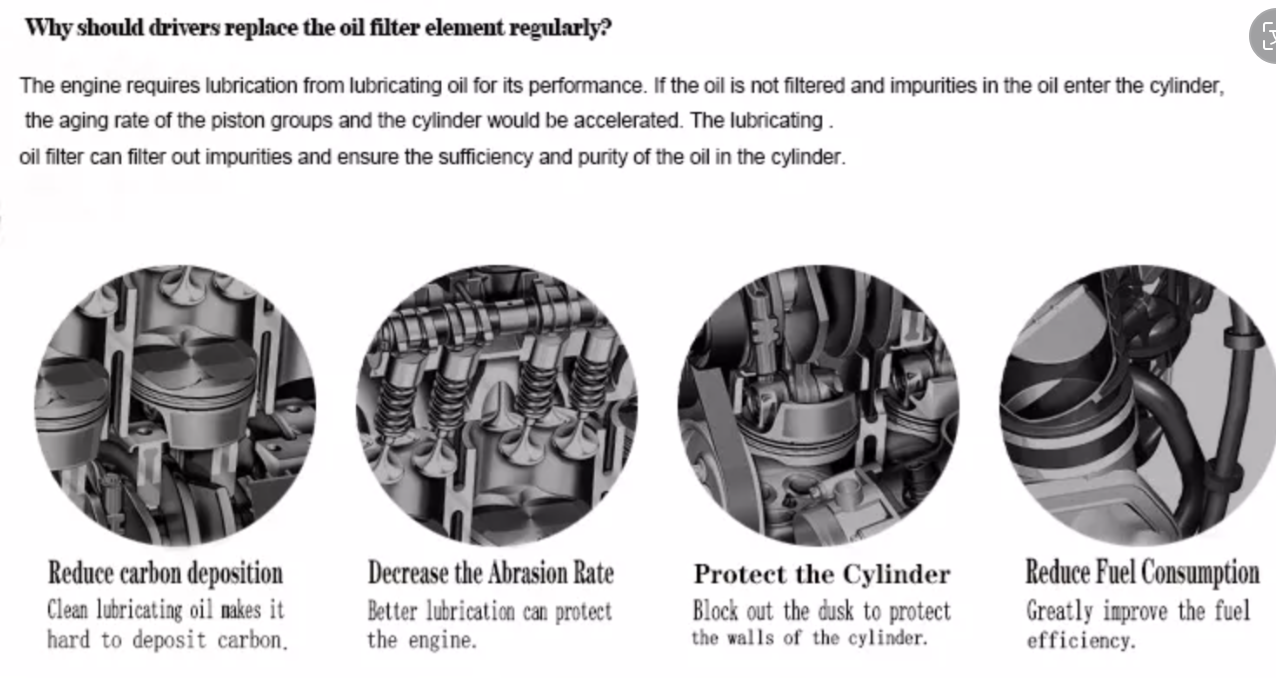 Why should drivers replace the oil filter element regularly?

The engine requires lubrication from lubricating oil for its performance. If the oil is not filtered and impurities in the oil enter the cylinder, the aging rate of the piston groups and the cylinder would be accelerated. The lubricating . oil filter can filter out impurities and ensure the sufficiency and purity of the oil in the cylinder.

Reduce carbon deposition
Clean lubricating oil makes it hard to deposit carbon.

Decrease the Abrasion Rate
Better lubrication can protect the engine.

Protect the Cylinder
Block out the dusk to protect the walls of the cylinder.

Reduce Fuel Consumption
Greatly improve the fuel efficiency.